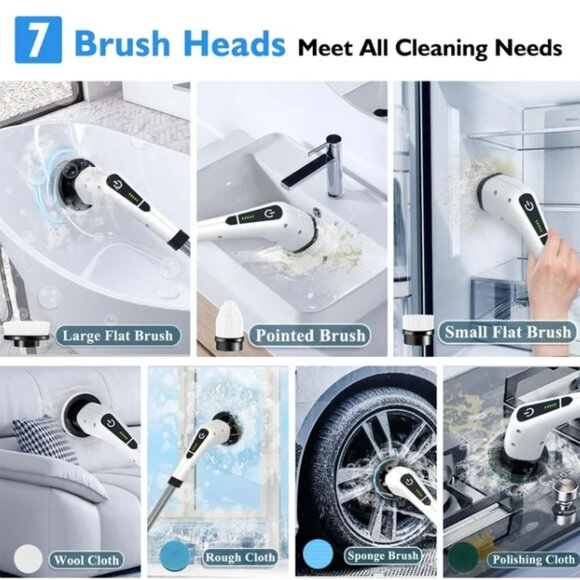 7 Brush Heads Meet All Cleaning Needs

Large Flat Brush

Pointed Brush

Small Flat Brush

Wool Cloth

Rough Cloth

Sponge Brush

Polishing Cloth